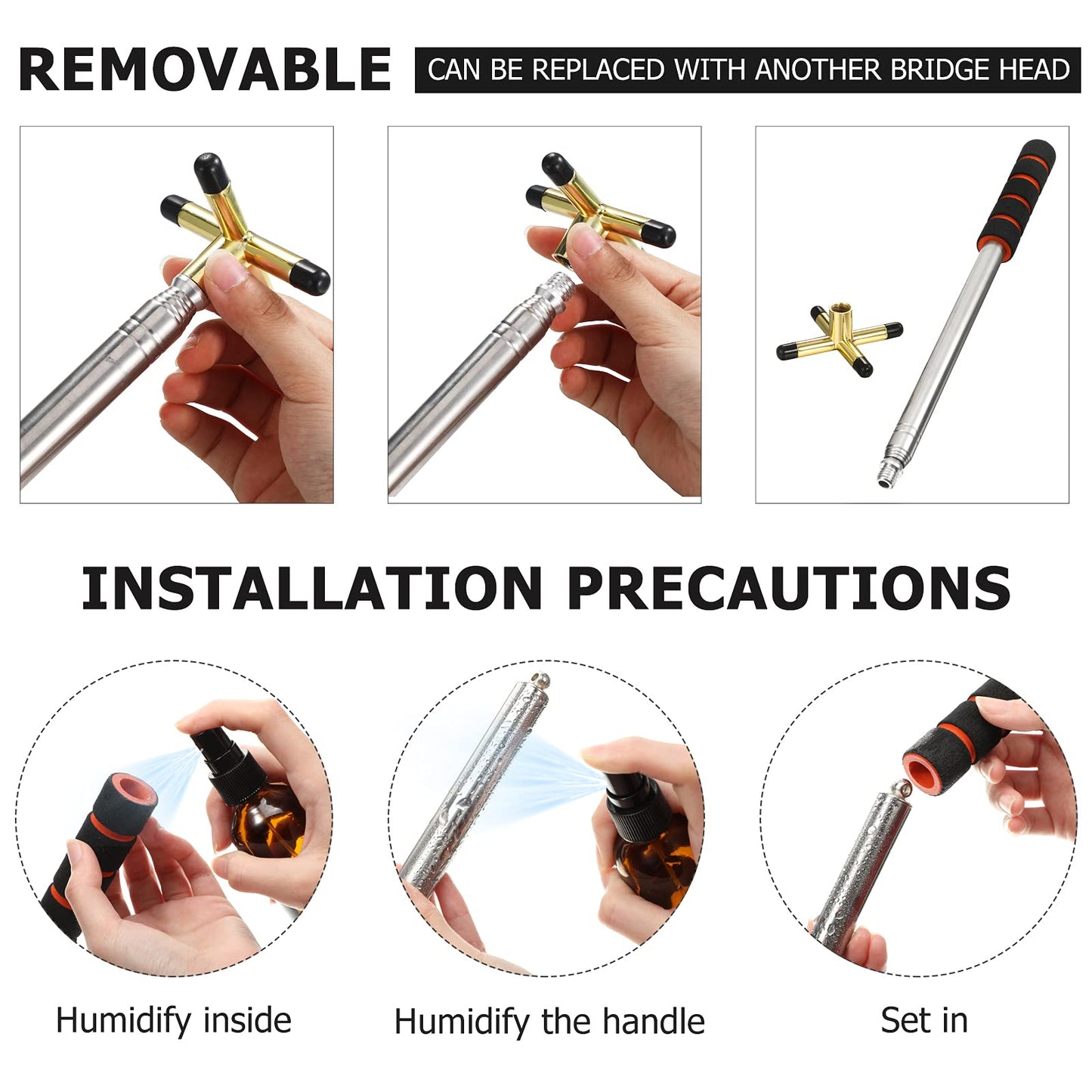 REMOVABLE CAN BE REPLACED WITH ANOTHER BRIDGE HEAD

INSTALLATION PRECAUTIONS

Humidify inside

Humidify the handle

Set in