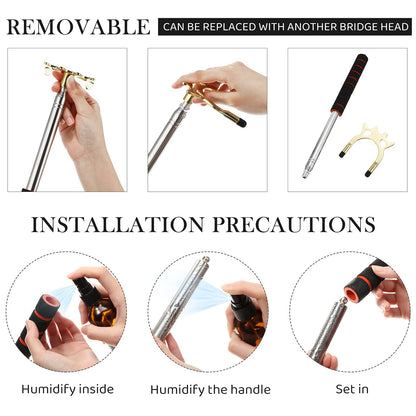 REMOVABLE CAN BE REPLACED WITH ANOTHER BRIDGE HEAD

INSTALLATION PRECAUTIONS

Humidify inside

Humidify the handle

Set in