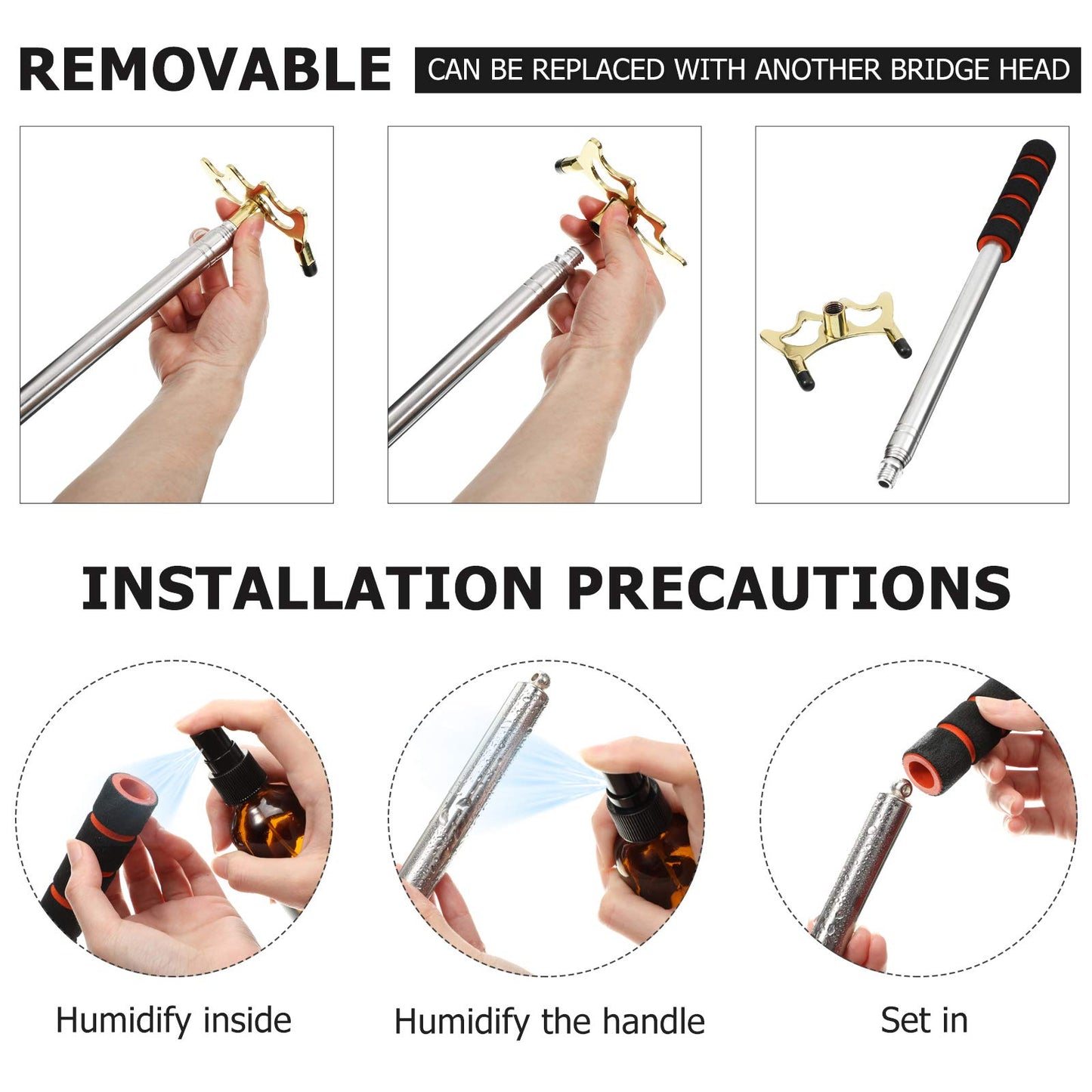 REMOVABLE CAN BE REPLACED WITH ANOTHER BRIDGE HEAD

INSTALLATION PRECAUTIONS

Humidify inside

Humidify the handle

Set in